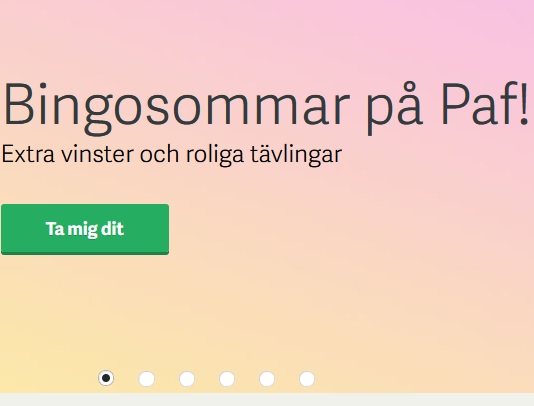 Bingosommar på Paf!
Extra vinster och roliga tävlingar

Ta mig dit